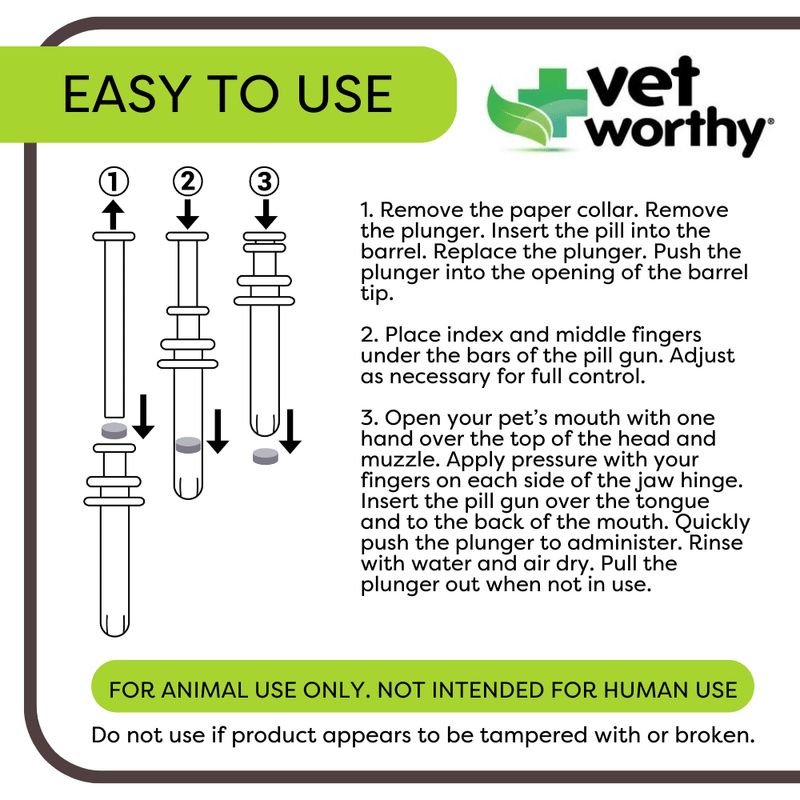 EASY TO USE

vet worthy®

①
②
③

1. Remove the paper collar. Remove the plunger. Insert the pill into the barrel. Replace the plunger. Push the plunger into the opening of the barrel tip.

2. Place index and middle fingers under the bars of the pill gun. Adjust as necessary for full control.

3. Open your pet's mouth with one hand over the top of the head and muzzle. Apply pressure with your fingers on each side of the jaw hinge. Insert the pill gun over the tongue and to the back of the mouth. Quickly push the plunger to administer. Rinse with water and air dry. Pull the plunger out when not in use.

FOR ANIMAL USE ONLY. NOT INTENDED FOR HUMAN USE

Do not use if product appears to be tampered with or broken.